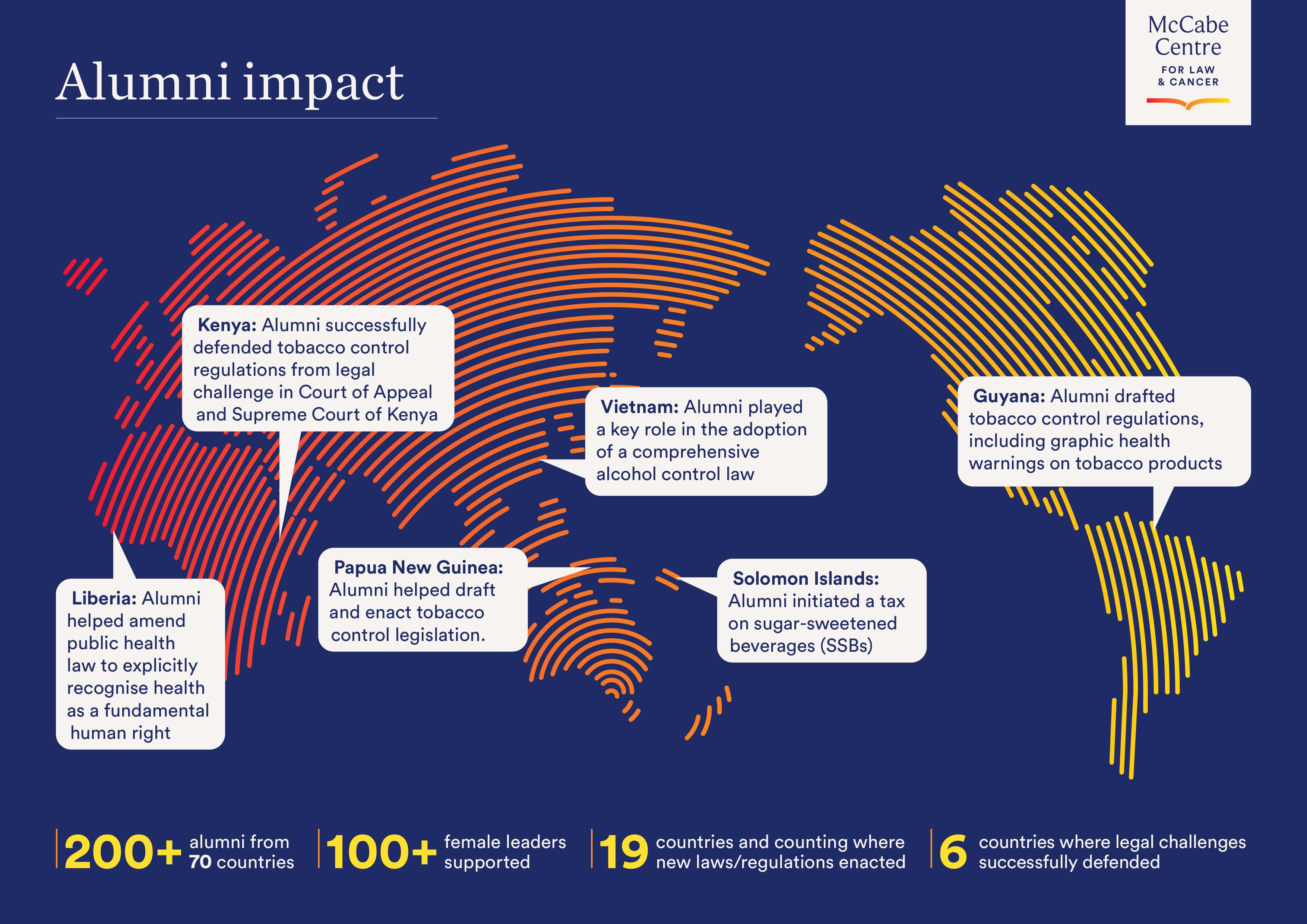 Alumni impact

McCabe Centre
FOR LAW & CANCER

Kenya: Alumni successfully defended tobacco control regulations from legal challenge in Court of Appeal and Supreme Court of Kenya

Vietnam: Alumni played a key role in the adoption of a comprehensive alcohol control law

Guyana: Alumni drafted tobacco control regulations, including graphic health warnings on tobacco products

Liberia: Alumni helped amend public health law to explicitly recognise health as a fundamental human right

Papua New Guinea: Alumni helped draft and enact tobacco control legislation.

Solomon Islands: Alumni initiated a tax on sugar-sweetened beverages (SSBs)

200+ alumni from 70 countries

100+ female leaders supported

19 countries and counting where new laws/regulations enacted

6 countries where legal challenges successfully defended